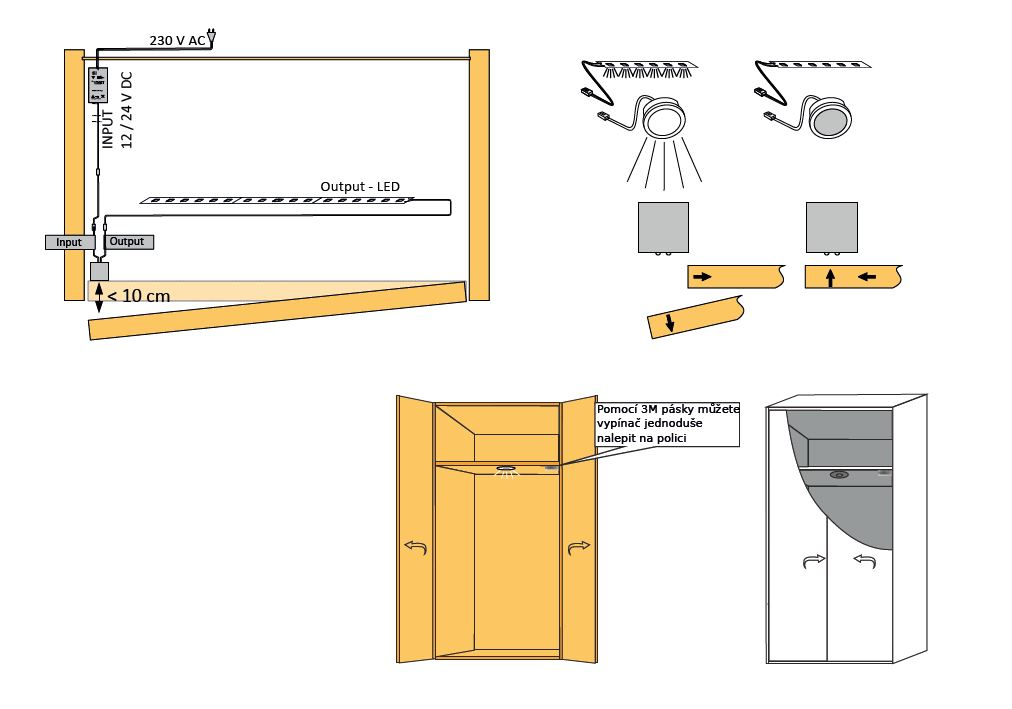 230 V AC

INPUT
12 / 24 V DC

Output - LED

Input

Output

< 10 cm

Pomocí 3M pásky můžete vypínač jednoduše nalepit na polici